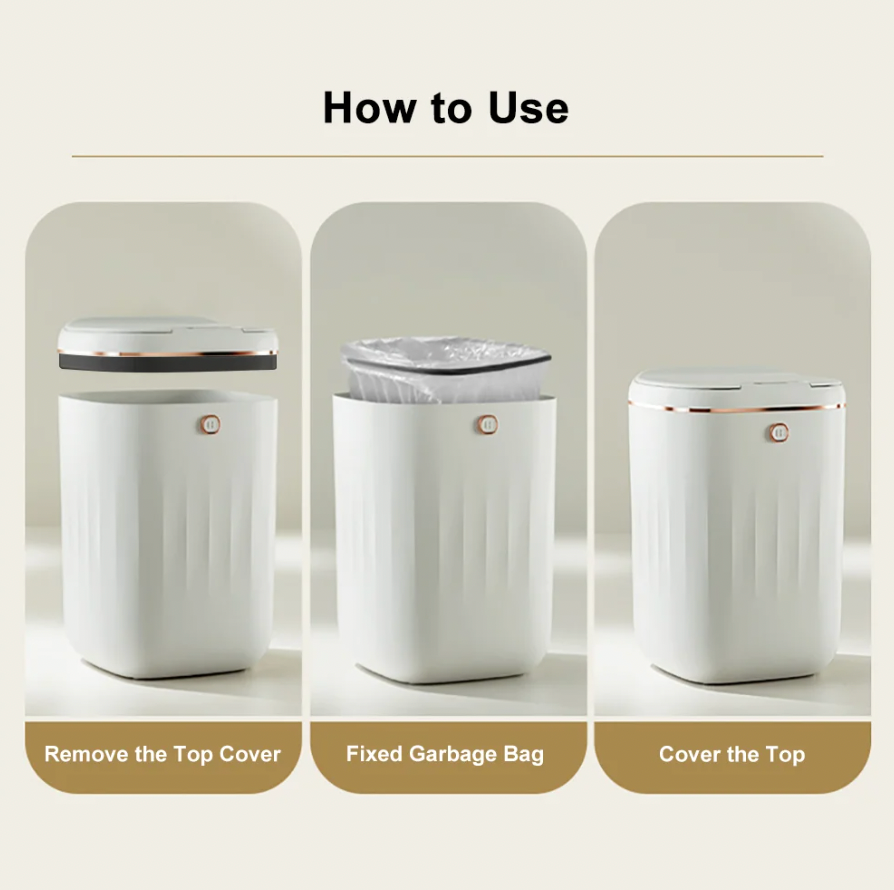 How to Use

Remove the Top Cover

Fixed Garbage Bag

Cover the Top