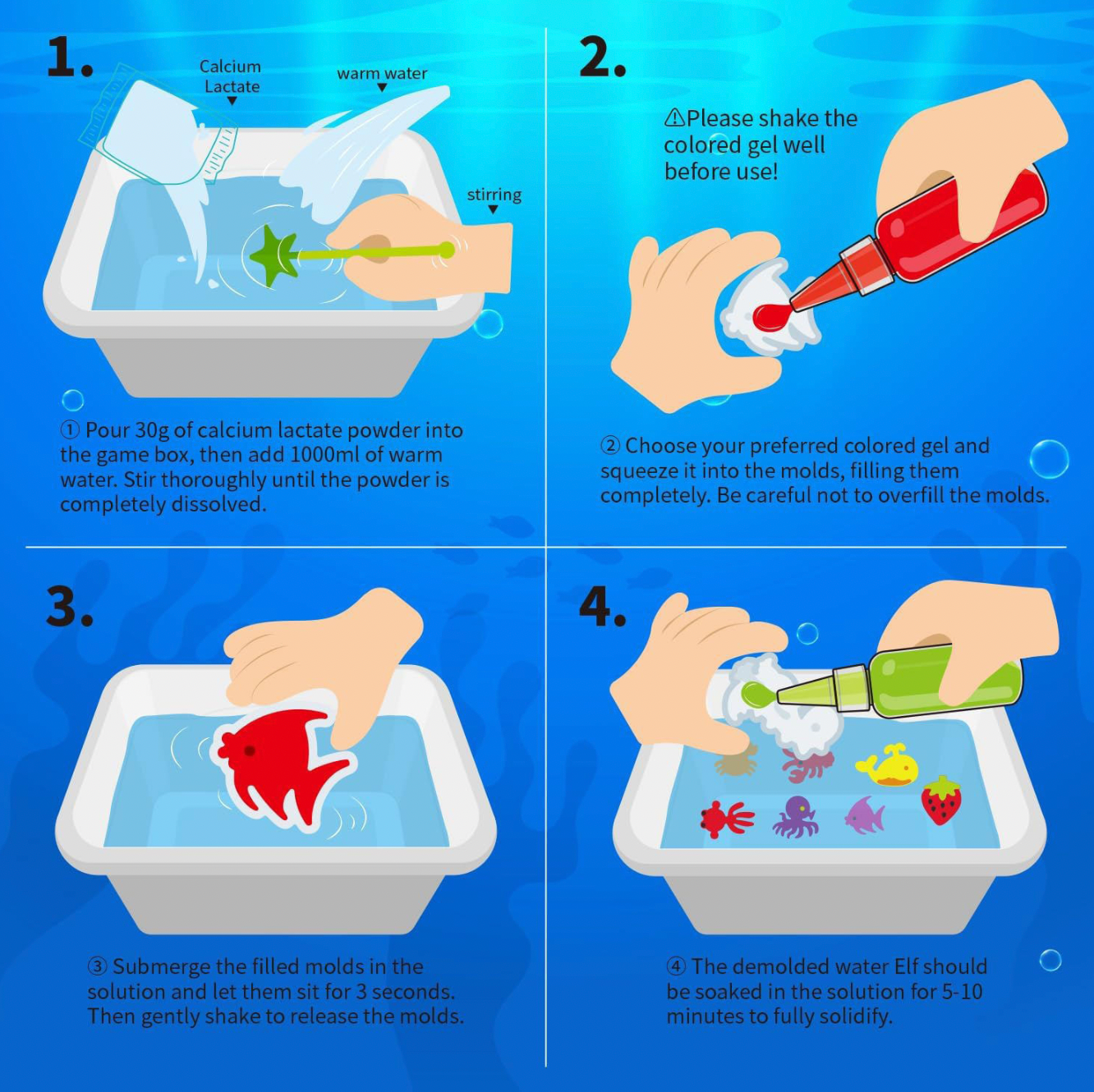 1.

Calcium Lactate

warm water

stirring

① Pour 30g of calcium lactate powder into the game box, then add 1000ml of warm water. Stir thoroughly until the powder is completely dissolved.

2.

⚠Please shake the colored gel well before use!

② Choose your preferred colored gel and squeeze it into the molds, filling them completely. Be careful not to overfill the molds.

3.

③ Submerge the filled molds in the solution and let them sit for 3 seconds. Then gently shake to release the molds.

4.

④ The demolded water Elf should be soaked in the solution for 5-10 minutes to fully solidify.