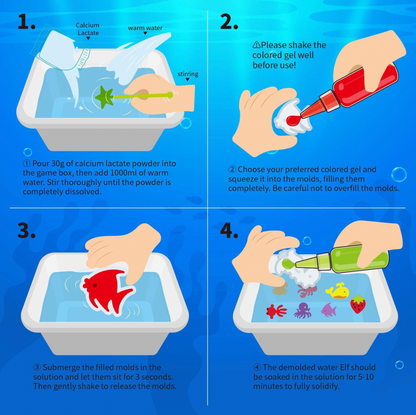 1.

Calcium Lactate

warm water

stirring

① Pour 30g of calcium lactate powder into the game box, then add 1000ml of warm water. Stir thoroughly until the powder is completely dissolved.

2.

⚠Please shake the colored gel well before use!

② Choose your preferred colored gel and squeeze it into the molds, filling them completely. Be careful not to overfill the molds.

3.

③ Submerge the filled molds in the solution and let them sit for 3 seconds. Then gently shake to release the molds.

4.

④ The demolded water Elf should be soaked in the solution for 5-10 minutes to fully solidify.