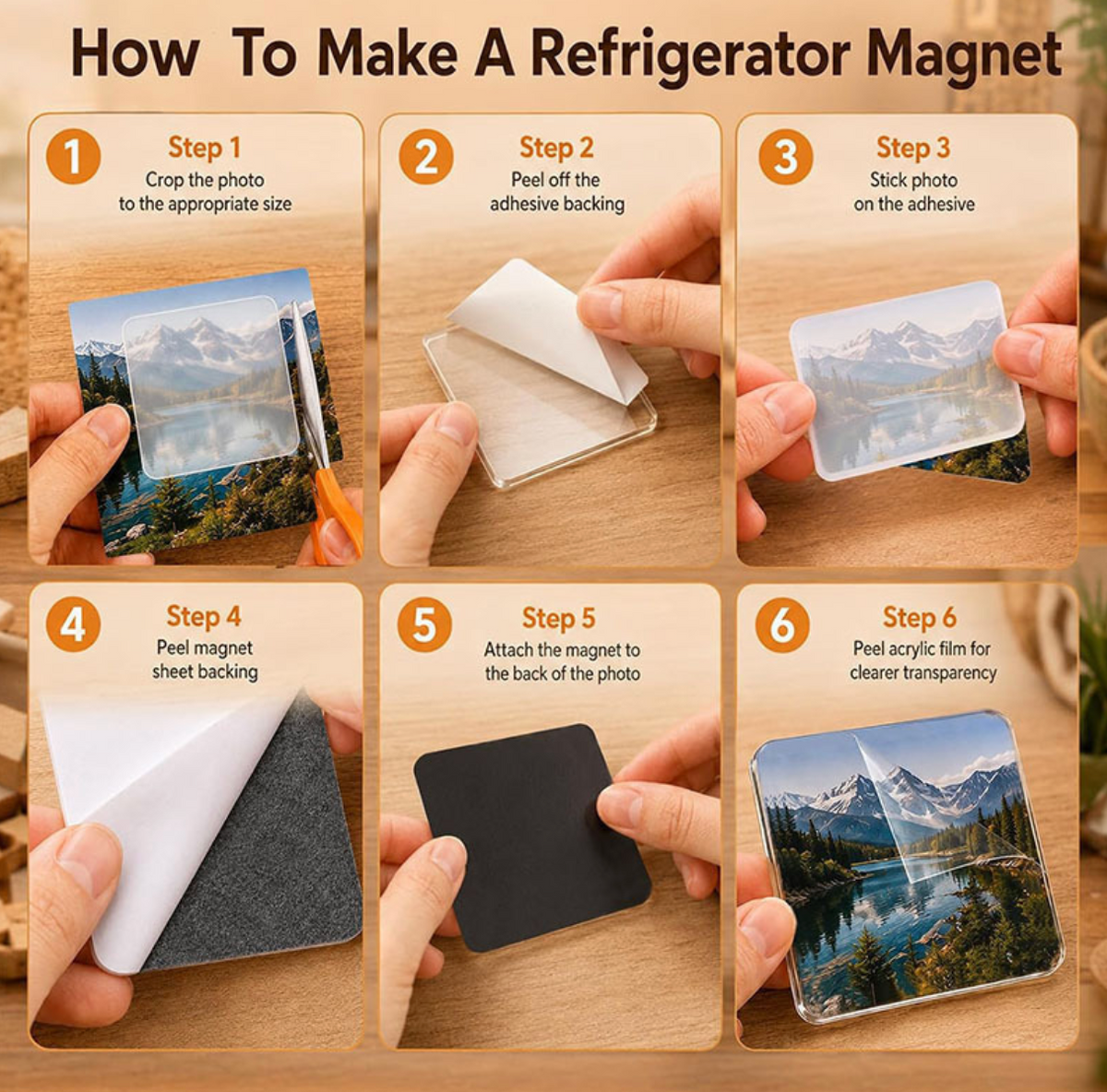 How To Make A Refrigerator Magnet

1 Step 1
Crop the photo to the appropriate size

2 Step 2
Peel off the adhesive backing

3 Step 3
Stick photo on the adhesive

4 Step 4
Peel magnet sheet backing

5 Step 5
Attach the magnet to the back of the photo

6 Step 6
Peel acrylic film for clearer transparency