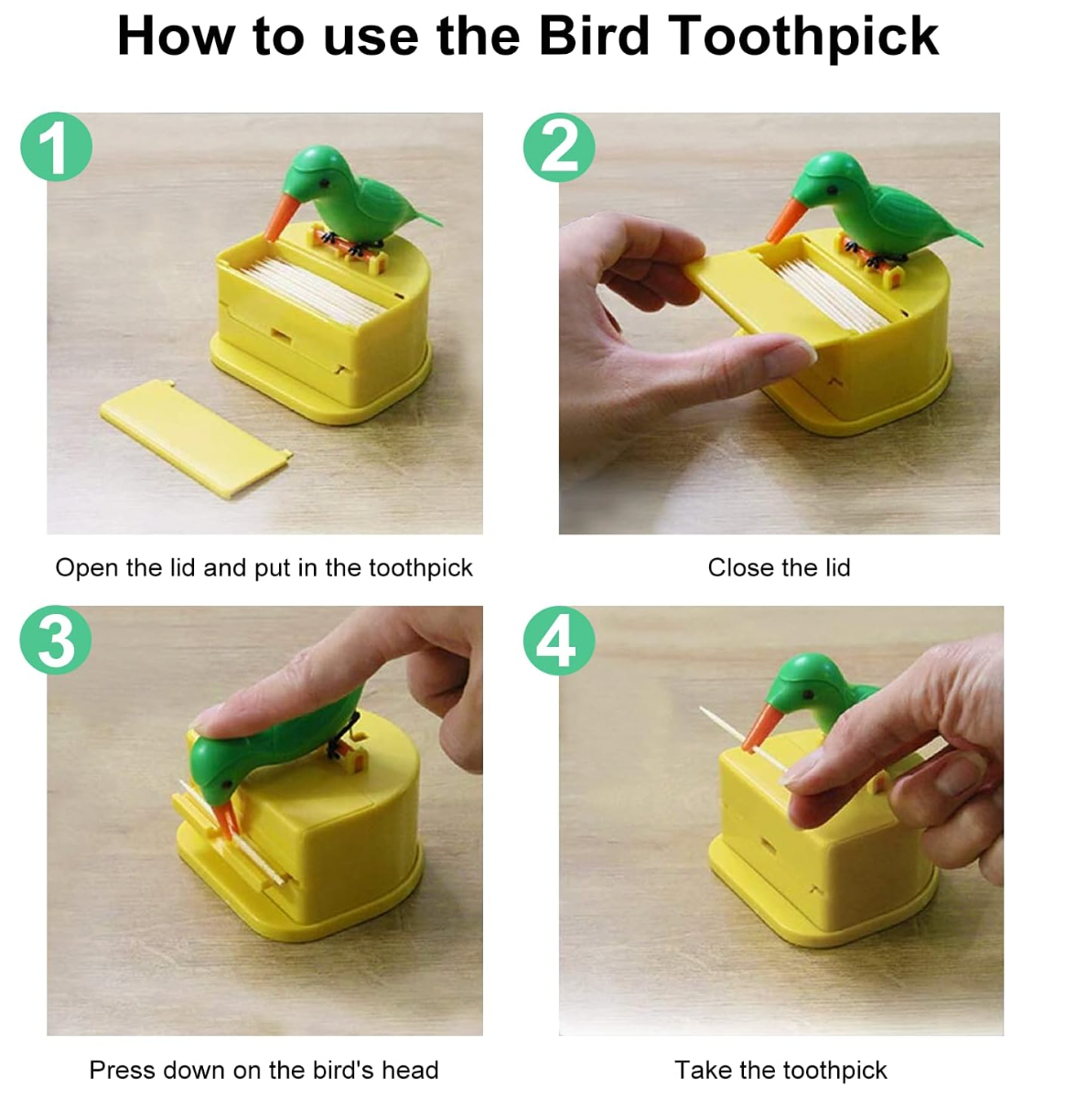 How to use the Bird Toothpick

1

Open the lid and put in the toothpick

2

Close the lid

3

Press down on the bird's head

4

Take the toothpick