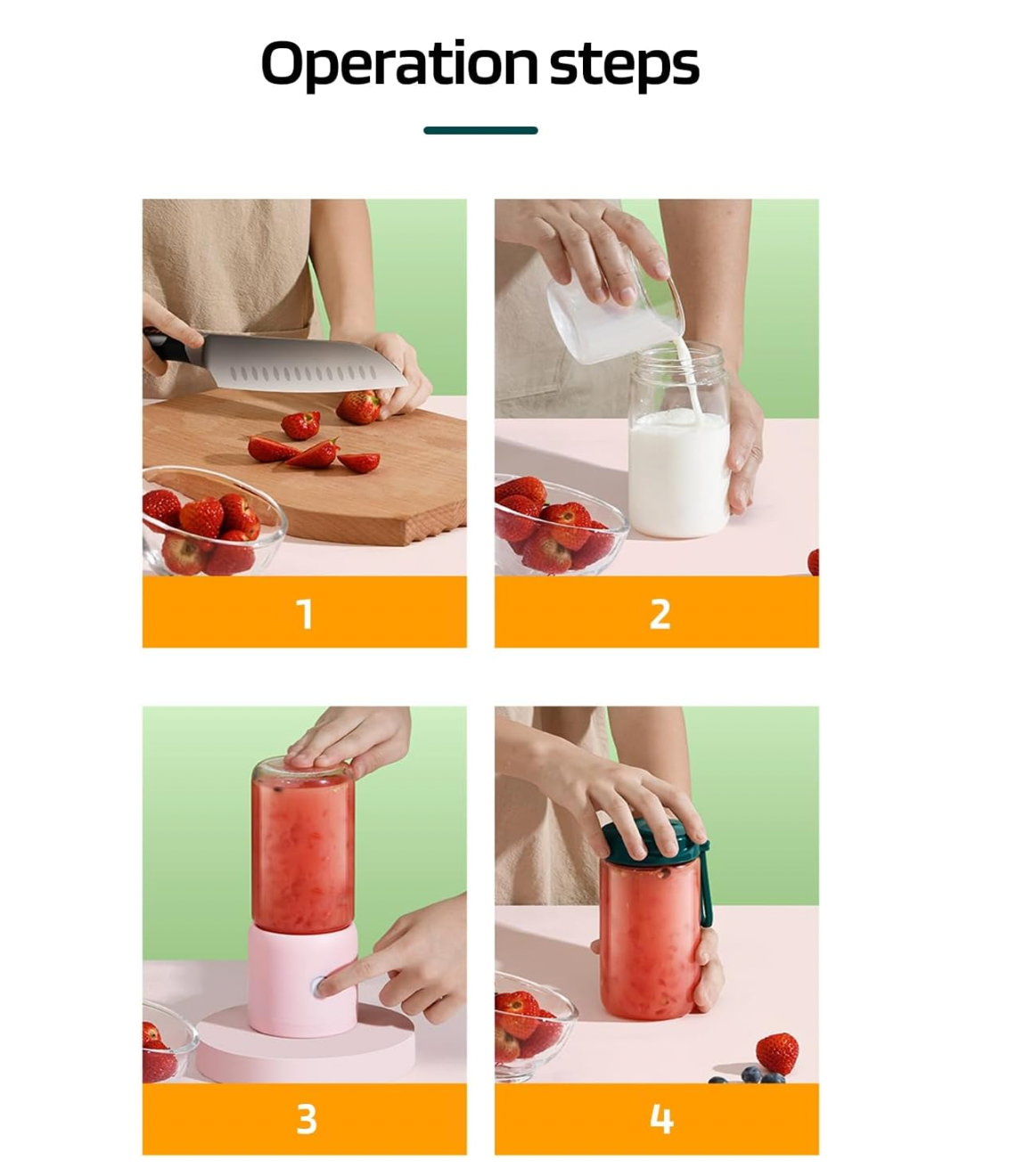 Operation steps

1

2

3

4