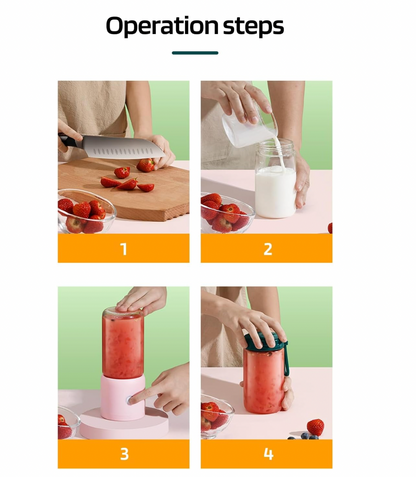 Operation steps

1

2

3

4