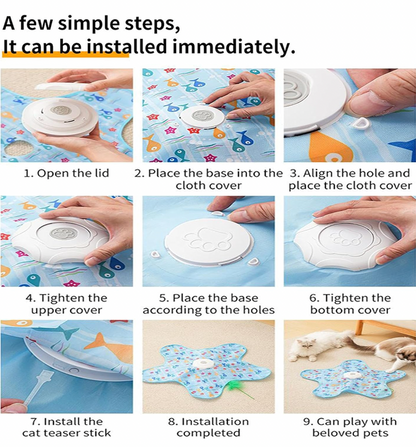 A few simple steps,
It can be installed immediately.

1. Open the lid

2. Place the base into the cloth cover

3. Align the hole and place the cloth cover

4. Tighten the upper cover

5. Place the base according to the holes

6. Tighten the bottom cover

7. Install the cat teaser stick

8. Installation completed

9. Can play with beloved pets